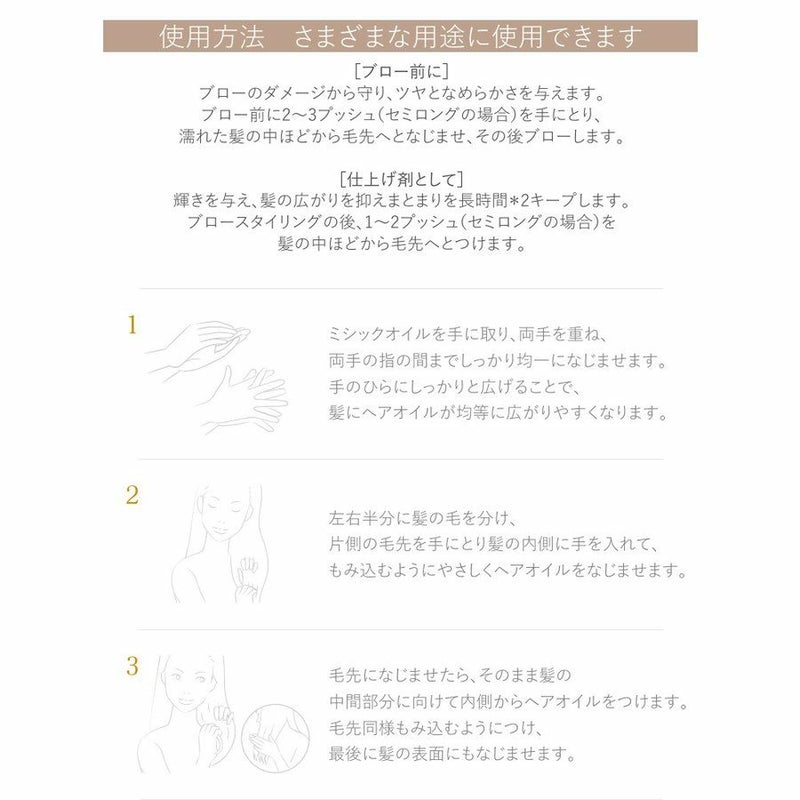 使用方法　さまざまな用途に使用できます

［ブロー前に］
ブローのダメージから守り、ツヤとなめらかさを与えます。
ブロー前に2〜3プッシュ（セミロングの場合）を手にとり、
濡れた髪の中ほどから毛先へとなじませ、その後ブローします。

［仕上げ剤として］
輝きを与え、髪の広がりを抑えまとまりを長時間*2キープします。
ブロースタイリングの後、1〜2プッシュ（セミロングの場合）を
髪の中ほどから毛先へとつけます。

1

ミシックオイルを手に取り、両手を重ね、
両手の指の間までしっかり均一になじませます。
手のひらにしっかりと広げることで、
髪にヘアオイルが均等に広がりやすくなります。

2

左右半分に髪の毛を分け、
片側の毛先を手にとり髪の内側に手を入れて、
もみ込むようにやさしくヘアオイルをなじませます。

3

毛先になじませたら、そのまま髪の
中間部分に向けて内側からヘアオイルをつけます。
毛先同様もみ込むようにつけ、
最後に髪の表面にもなじませます。