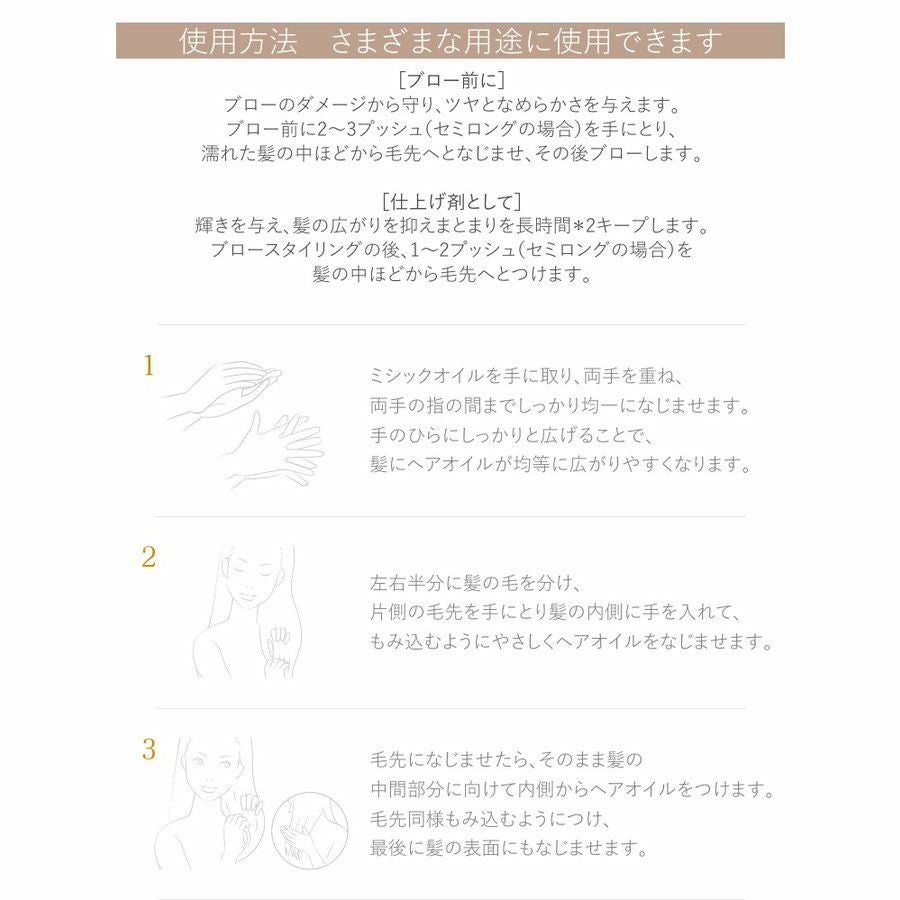 使用方法　さまざまな用途に使用できます

［ブロー前に］
ブローのダメージから守り、ツヤとなめらかさを与えます。
ブロー前に2〜3プッシュ（セミロングの場合）を手にとり、
濡れた髪の中ほどから毛先へとなじませ、その後ブローします。

［仕上げ剤として］
輝きを与え、髪の広がりを抑えまとまりを長時間*2キープします。
ブロースタイリングの後、1〜2プッシュ（セミロングの場合）を
髪の中ほどから毛先へとつけます。

1

ミシックオイルを手に取り、両手を重ね、
両手の指の間までしっかり均一になじませます。
手のひらにしっかりと広げることで、
髪にヘアオイルが均等に広がりやすくなります。

2

左右半分に髪の毛を分け、
片側の毛先を手にとり髪の内側に手を入れて、
もみ込むようにやさしくヘアオイルをなじませます。

3

毛先になじませたら、そのまま髪の
中間部分に向けて内側からヘアオイルをつけます。
毛先同様もみ込むようにつけ、
最後に髪の表面にもなじませます。